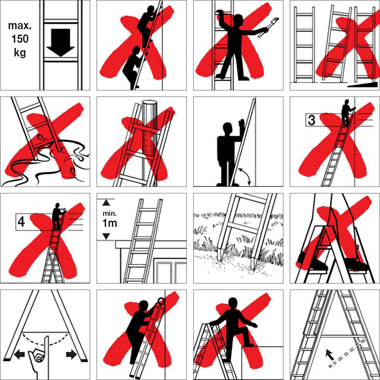 max.
150
kg

3

4

min.
1m